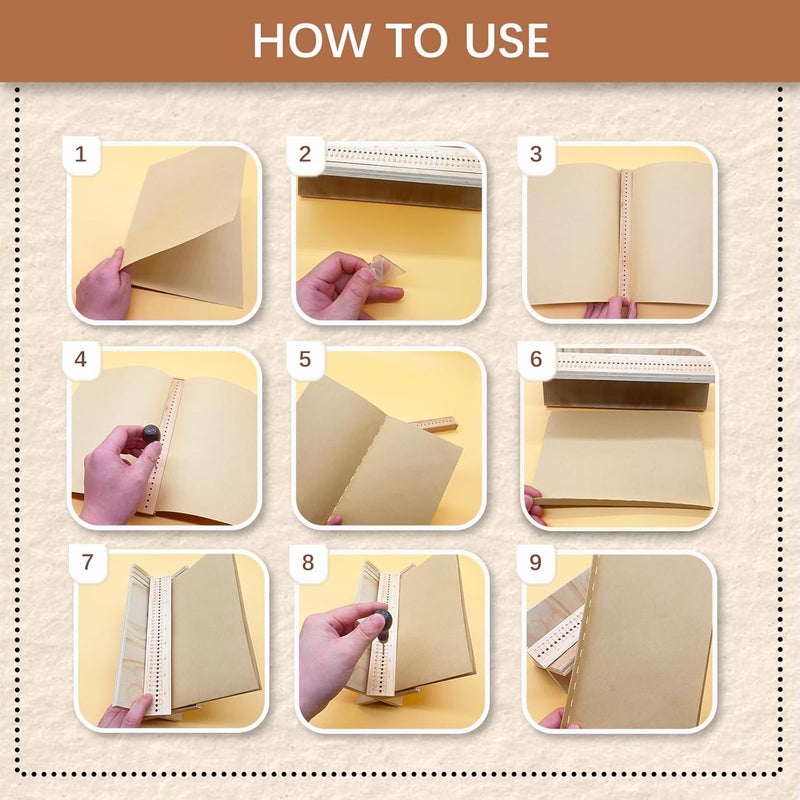 HOW TO USE

1

2

3

4

5

6

7

8

9